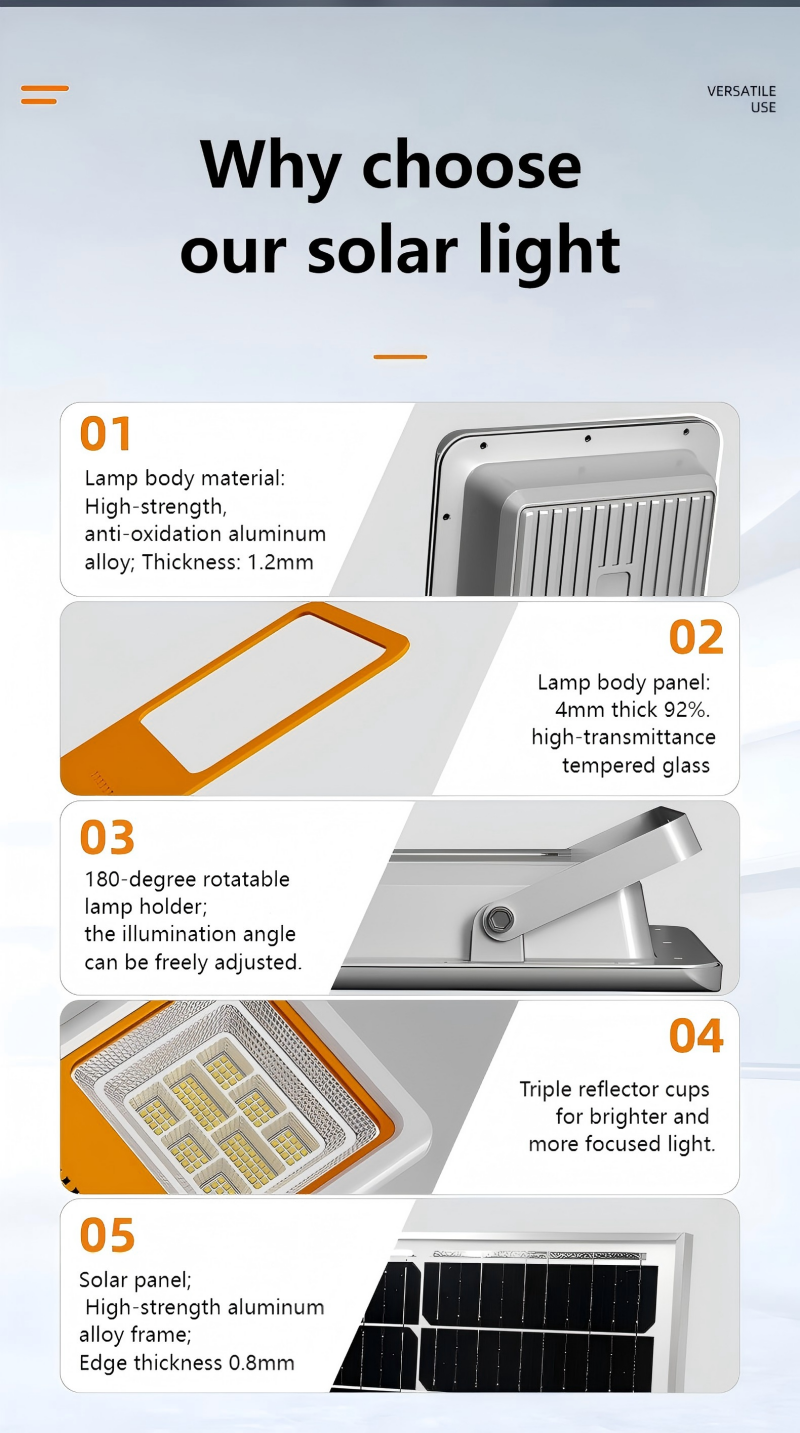 VERSATILE USE

Why choose our solar light

01

Lamp body material: High-strength, anti-oxidation aluminum alloy; Thickness: 1.2mm

02

Lamp body panel: 4mm thick 92%. high-transmittance tempered glass

03

180-degree rotatable lamp holder; the illumination angle can be freely adjusted.

04

Triple reflector cups for brighter and more focused light.

05

Solar panel; High-strength aluminum alloy frame; Edge thickness 0.8mm